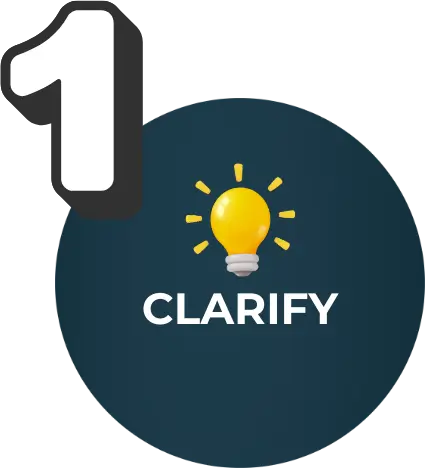 1

CLARIFY