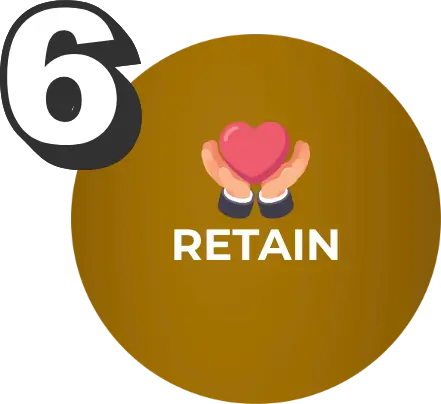 6

RETAIN