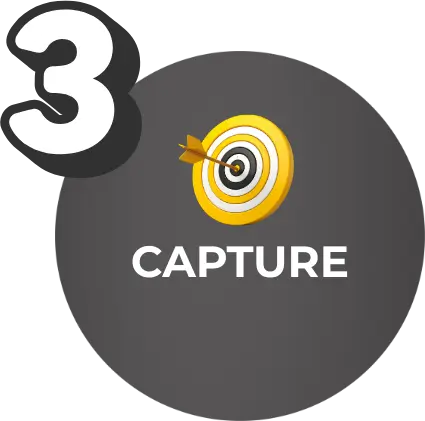 3

CAPTURE