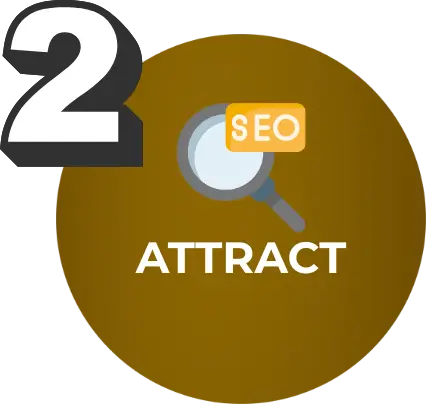 2

SEO

ATTRACT